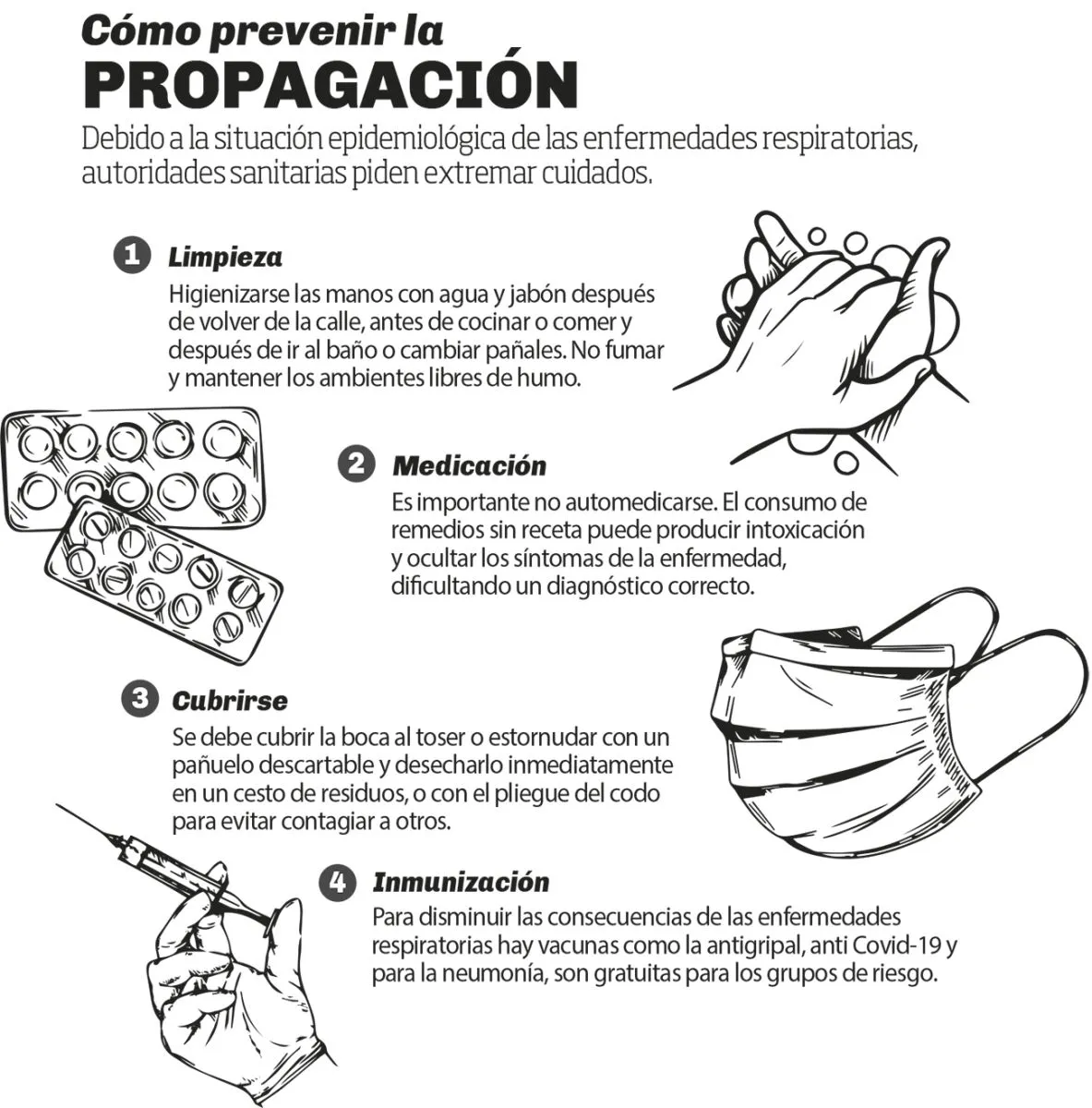 Cómo prevenir la
PROPAGACIÓN

Debido a la situación epidemiológica de las enfermedades respiratorias, autoridades sanitarias piden extremar cuidados.

1 Limpieza

Higienizarse las manos con agua y jabón después de volver de la calle, antes de cocinar o comer y después de ir al baño o cambiar pañales. No fumar y mantener los ambientes libres de humo.

2 Medicación

Es importante no automedicarse. El consumo de remedios sin receta puede producir intoxicación y ocultar los síntomas de la enfermedad, dificultando un diagnóstico correcto.

3 Cubrirse

Se debe cubrir la boca al toser o estornudar con un pañuelo descartable y desecharlo inmediatamente en un cesto de residuos, o con el pliegue del codo para evitar contagiar a otros.

4 Inmunización

Para disminuir las consecuencias de las enfermedades respiratorias hay vacunas como la antigripal, anti Covid-19 y para la neumonía, son gratuitas para los grupos de riesgo.